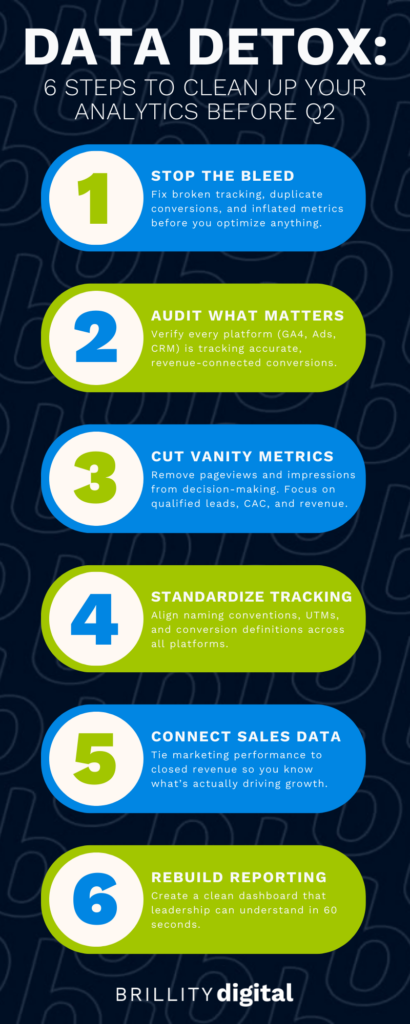 DATA DETOX:
6 STEPS TO CLEAN UP YOUR ANALYTICS BEFORE Q2

1
STOP THE BLEED
Fix broken tracking, duplicate conversions, and inflated metrics before you optimize anything.

2
AUDIT WHAT MATTERS
Verify every platform (GA4, Ads, CRM) is tracking accurate, revenue-connected conversions.

3
CUT VANITY METRICS
Remove pageviews and impressions from decision-making. Focus on qualified leads, CAC, and revenue.

4
STANDARDIZE TRACKING
Align naming conventions, UTMs, and conversion definitions across all platforms.

5
CONNECT SALES DATA
Tie marketing performance to closed revenue so you know what's actually driving growth.

6
REBUILD REPORTING
Create a clean dashboard that leadership can understand in 60 seconds.

BRILLITY digital